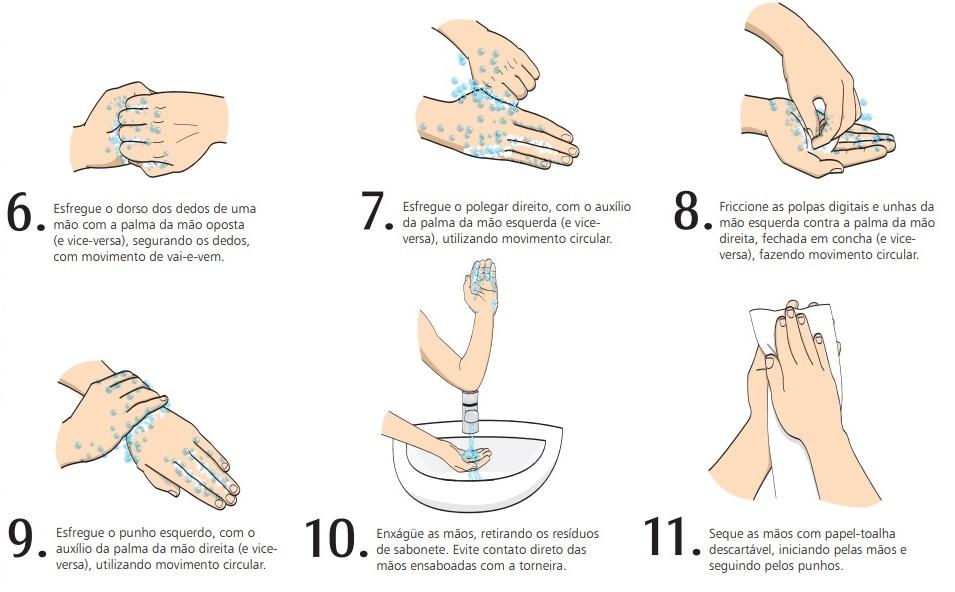 6. Esfregue o dorso dos dedos de uma mão com a palma da mão oposta (e vice-versa), segurando os dedos, com movimento de vai-e-vem.

7. Esfregue o polegar direito, com o auxílio da palma da mão esquerda (e vice-versa), utilizando movimento circular.

8. Friccione as polpas digitais e unhas da mão esquerda contra a palma da mão direita, fechada em concha (e vice-versa), fazendo movimento circular.

9. Esfregue o punho esquerdo, com o auxílio da palma da mão direita (e vice-versa), utilizando movimento circular.

10. Enxágüe as mãos, retirando os resíduos de sabonete. Evite contato direto das mãos ensaboadas com a torneira.

11. Seque as mãos com papel-toalha descartável, iniciando pelas mãos e seguindo pelos punhos.