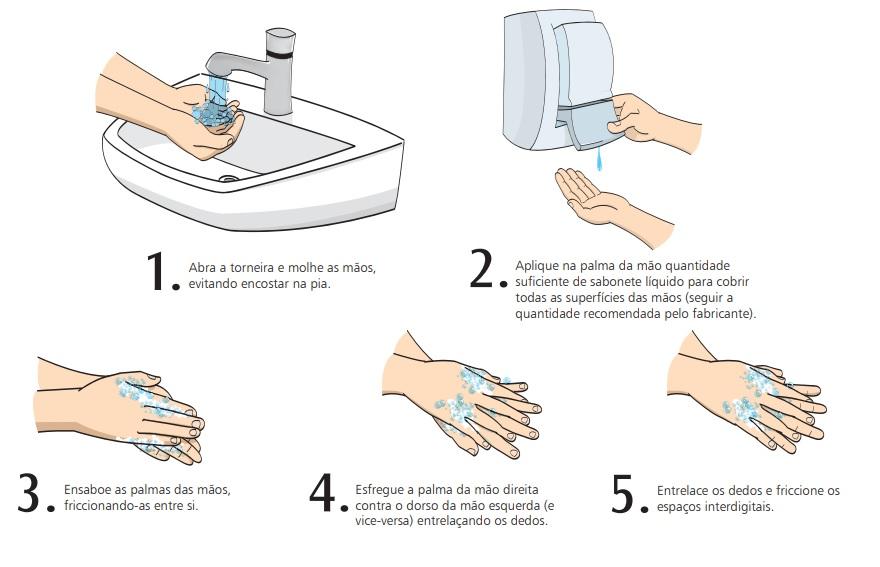 1. Abra a torneira e molhe as mãos, evitando encostar na pia.

2. Aplique na palma da mão quantidade suficiente de sabonete líquido para cobrir todas as superfícies das mãos (seguir a quantidade recomendada pelo fabricante).

3. Ensaboe as palmas das mãos, friccionando-as entre si.

4. Esfregue a palma da mão direita contra o dorso da mão esquerda (e vice-versa) entrelaçando os dedos.

5. Entrelace os dedos e friccione os espaços interdigitais.